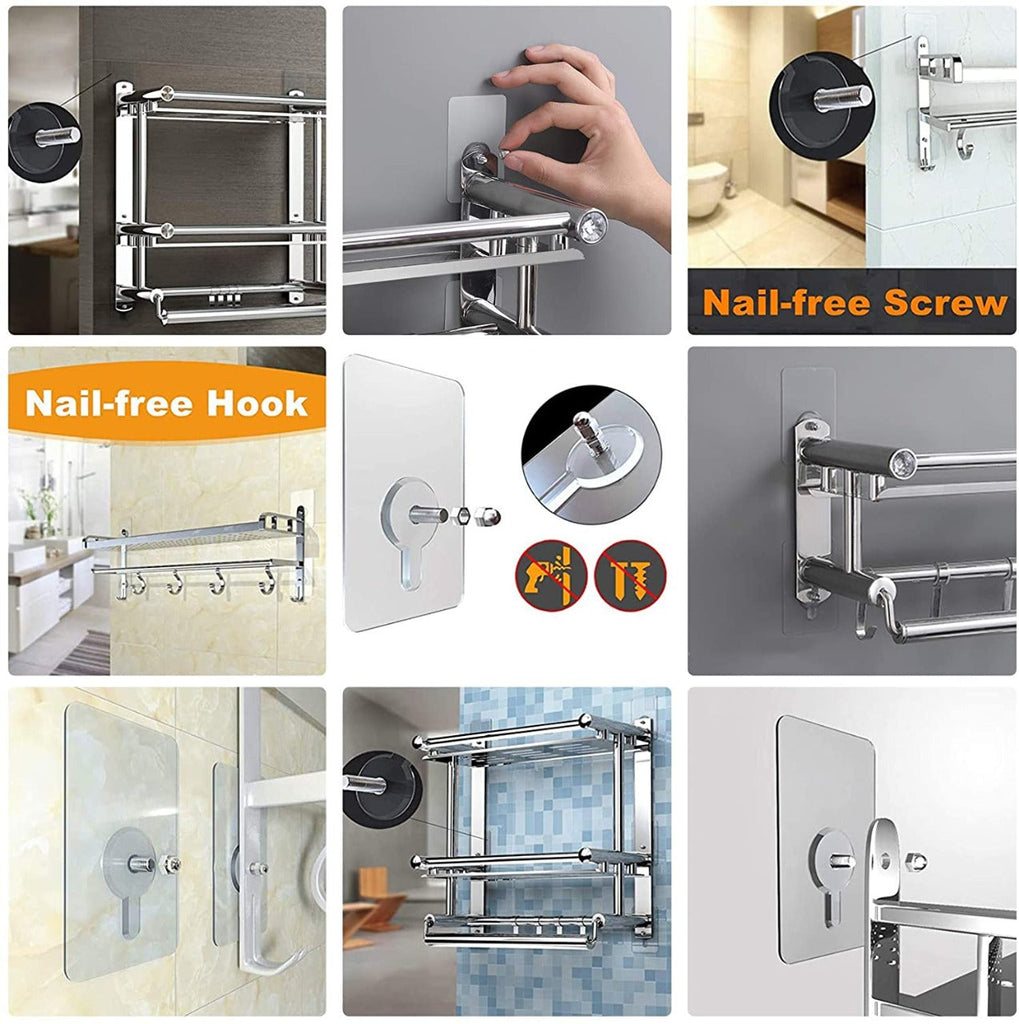 Nail-free Screw

Nail-free Hook